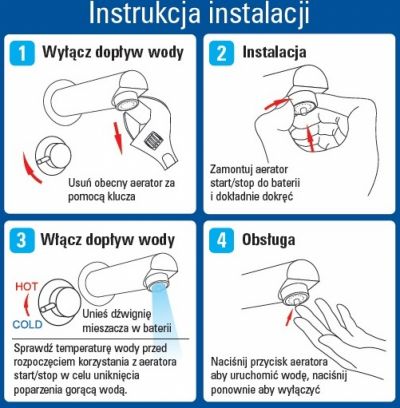 Instrukcja instalacji

1 Wyłącz dopływ wody

Usuń obecny aerator za pomocą klucza

2 Instalacja

Zamontuj aerator start/stop do baterii i dokładnie dokręć

3 Włącz dopływ wody

HOT

COLD

Unieś dźwignię mieszacza w baterii

Sprawdź temperaturę wody przed rozpoczęciem korzystania z aeratora start/stop w celu uniknięcia poparzenia gorącą wodą.

4 Obsługa

Naciśnij przycisk aeratora aby uruchomić wodę, naciśnij ponownie aby wyłączyć